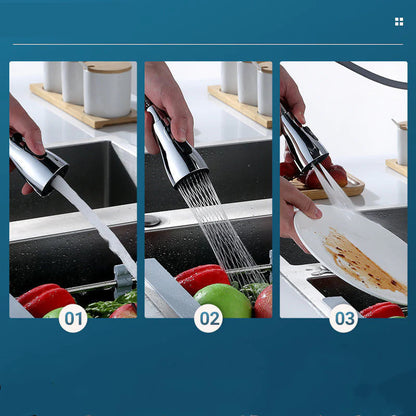 01

02

03