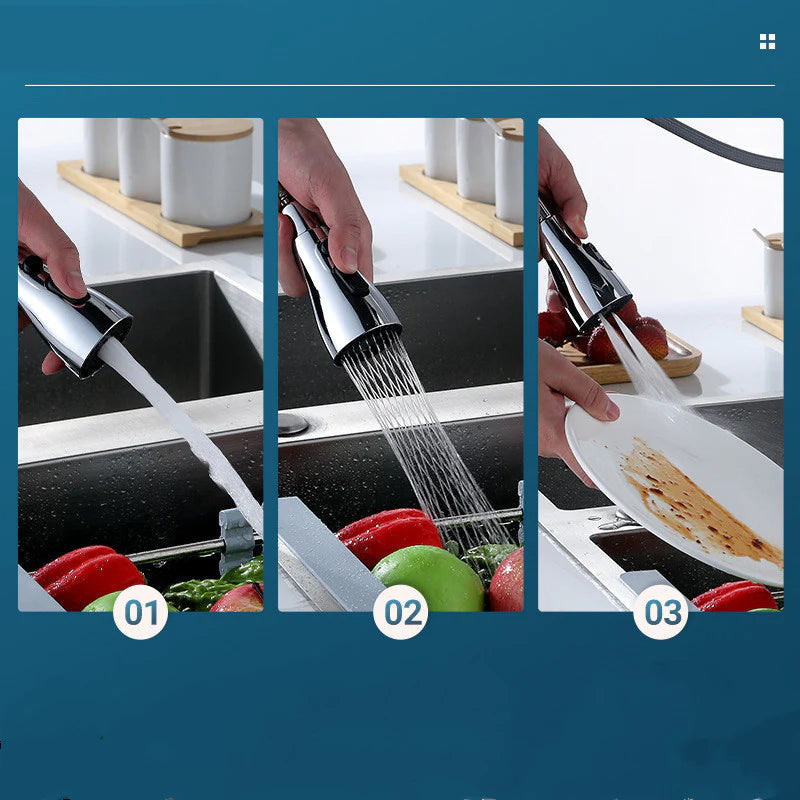 01

02

03